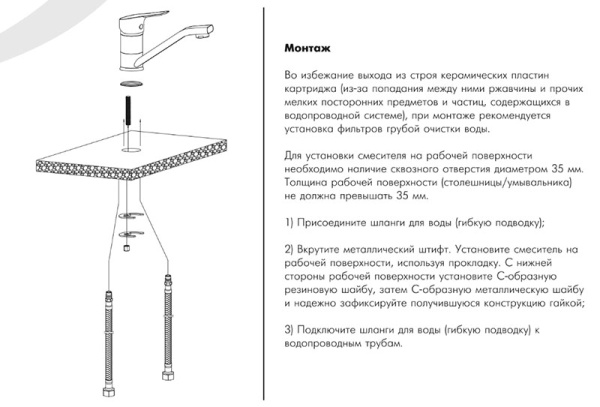 Монтаж

Во избежание выхода из строя керамических пластин картриджа (из-за попадания между ними ржавчины и прочих мелких посторонних предметов и частиц, содержащихся в водопроводной системе), при монтаже рекомендуется установка фильтров грубой очистки воды.

Для установки смесителя на рабочей поверхности необходимо наличие сквозного отверстия диаметром 35 мм. Толщина рабочей поверхности (столешницы/умывальника) не должна превышать 35 мм.

1) Присоедините шланги для воды (гибкую подводку);

2) Вкрутите металлический штифт. Установите смеситель на рабочей поверхности, используя прокладку. С нижней стороны рабочей поверхности установите С-образную резиновую шайбу, затем С-образную металлическую шайбу и надежно зафиксируйте получившуюся конструкцию гайкой;

3) Подключите шланги для воды (гибкую подводку) к водопроводным трубам.