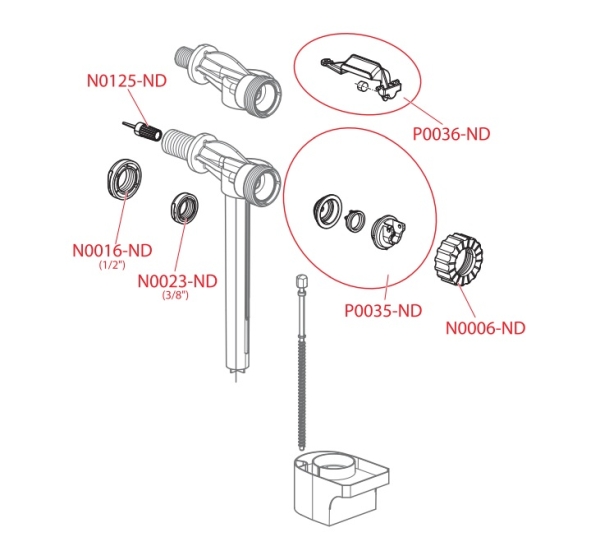 N0125-ND

P0036-ND

N0016-ND
(1/2")

N0023-ND
(3/8")

P0035-ND

N0006-ND