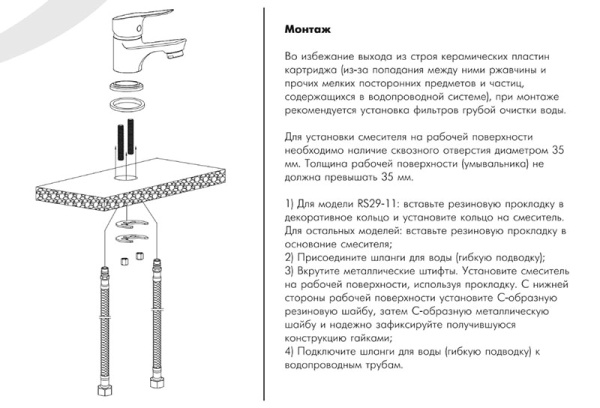 Монтаж

Во избежание выхода из строя керамических пластин картриджа (из-за попадания между ними ржавчины и прочих мелких посторонних предметов и частиц, содержащихся в водопроводной системе), при монтаже рекомендуется установка фильтров грубой очистки воды.

Для установки смесителя на рабочей поверхности необходимо наличие сквозного отверстия диаметром 35 мм. Толщина рабочей поверхности (умывальника) не должна превышать 35 мм.

1) Для модели RS29-11: вставьте резиновую прокладку в декоративное кольцо и установите кольцо на смеситель. Для остальных моделей: вставьте резиновую прокладку в основание смесителя;
2) Присоедините шланги для воды (гибкую подводку);
3) Вкрутите металлические штифты. Установите смеситель на рабочей поверхности, используя прокладку. С нижней стороны рабочей поверхности установите С-образную резиновую шайбу, затем С-образную металлическую шайбу и надежно зафиксируйте получившуюся конструкцию гайками;
4) Подключите шланги для воды (гибкую подводку) к водопроводным трубам.