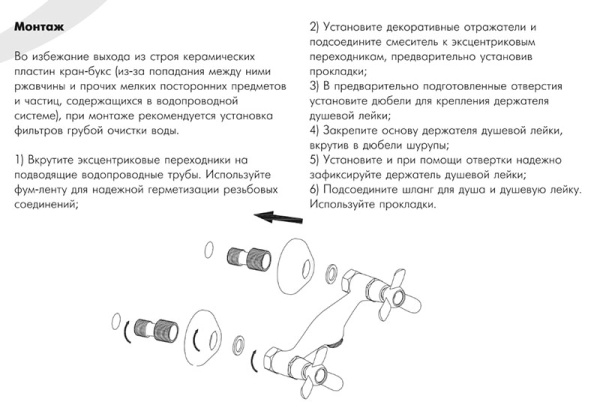 Монтаж

Во избежание выхода из строя керамических пластин кран-букс (из-за попадания между ними ржавчины и прочих мелких посторонних предметов и частиц, содержащихся в водопроводной системе), при монтаже рекомендуется установка фильтров грубой очистки воды.

1) Вкрутите эксцентриковые переходники на подводящие водопроводные трубы. Используйте фум-ленту для надежной герметизации резьбовых соединений;

2) Установите декоративные отражатели и подсоедините смеситель к эксцентриковым переходникам, предварительно установив прокладки;
3) В предварительно подготовленные отверстия установите дюбели для крепления держателя душевой лейки;
4) Закрепите основу держателя душевой лейки, вкрутив в дюбели шурупы;
5) Установите и при помощи отвертки надежно зафиксируйте держатель душевой лейки;
6) Подсоедините шланг для душа и душевую лейку. Используйте прокладки.