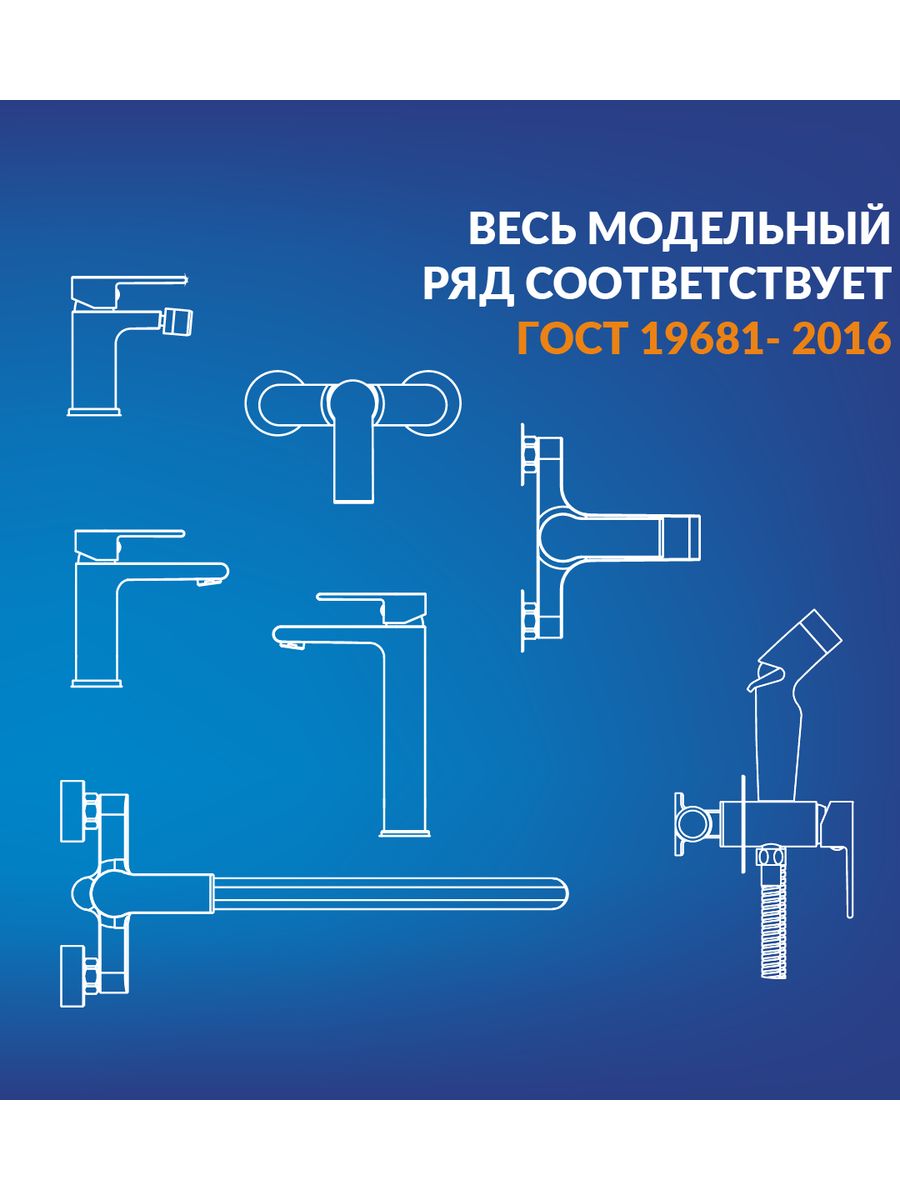 ВЕСЬ МОДЕЛЬНЫЙ РЯД СООТВЕТСТВУЕТ ГОСТ 19681- 2016