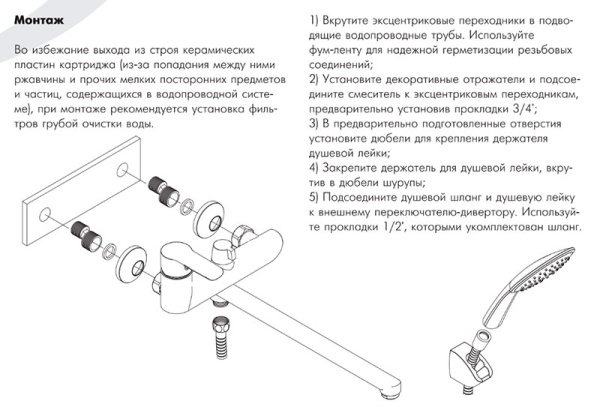 **Монтаж**

Во избежание выхода из строя керамических пластин картриджа (из-за попадания между ними ржавчины и прочих мелких посторонних предметов и частиц, содержащихся в водопроводной системе), при монтаже рекомендуется установка фильтров грубой очистки воды.

1) Вкрутите эксцентриковые переходники в подводящие водопроводные трубы. Используйте фум-ленту для надежной герметизации резьбовых соединений;
2) Установите декоративные отражатели и подсоедините смеситель к эксцентриковым переходникам, предварительно установив прокладки 3/4";
3) В предварительно подготовленные отверстия установите дюбели для крепления держателя душевой лейки;
4) Закрепите держатель для душевой лейки, вкрутив в дюбели шурупы;
5) Подсоедините душевой шланг и душевую лейку к внешнему переключателю-дивертору. Используйте прокладки 1/2", которыми укомплектован шланг.