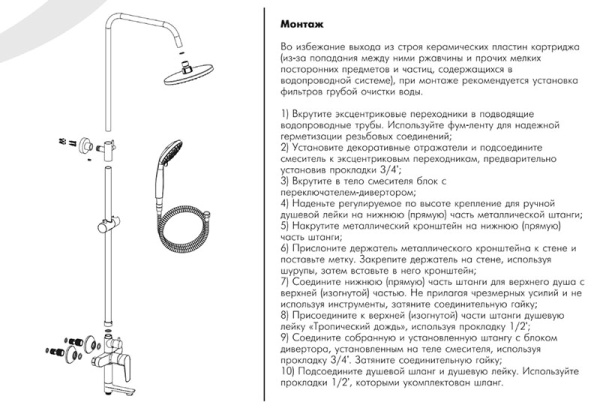 Монтаж

Во избежание выхода из строя керамических пластин картриджа (из-за попадания между ними ржавчины и прочих мелких посторонних предметов и частиц, содержащихся в водопроводной системе), при монтаже рекомендуется установка фильтров грубой очистки воды.

1) Вкрутите эксцентриковые переходники в подводящие водопроводные трубы. Используйте фум-ленту для надежной герметизации резьбовых соединений;
2) Установите декоративные отражатели и подсоедините смеситель к эксцентриковым переходникам, предварительно установив прокладки 3/4';
3) Вкрутите в тело смесителя блок с переключателем-дивертором;
4) Наденьте регулируемое по высоте крепление для ручной душевой лейки на нижнюю (прямую) часть металлической штанги;
5) Накрутите металлический кронштейн на нижнюю (прямую) часть штанги;
6) Прислоните держатель металлического кронштейна к стене и поставьте метку. Закрепите держатель на стене, используя шурупы, затем вставьте в него кронштейн;
7) Соедините нижнюю (прямую) часть штанги для верхнего душа с верхней (изогнутой) частью. Не прилагая чрезмерных усилий и не используя инструменты, затяните соединительную гайку;
8) Присоедините к верхней (изогнутой) части штанги душевую лейку «Тропический дождь», используя прокладку 1/2';
9) Соедините собранную и установленную штангу с блоком дивертора, установленным на теле смесителя, используя прокладку 3/4'. Затяните соединительную гайку;
10) Подсоедините душевой шланг и душевую лейку. Используйте прокладки 1/2', которыми укомплектован шланг.