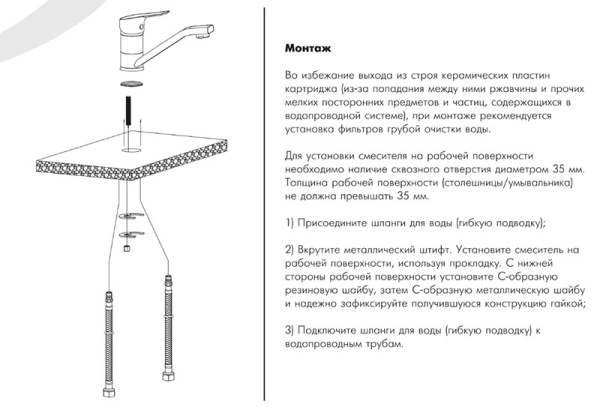 Монтаж

Во избежание выхода из строя керамических пластин картриджа (из-за попадания между ними ржавчины и прочих мелких посторонних предметов и частиц, содержащихся в водопроводной системе), при монтаже рекомендуется установка фильтров грубой очистки воды.

Для установки смесителя на рабочей поверхности необходимо наличие сквозного отверстия диаметром 35 мм. Толщина рабочей поверхности (столешницы/умывальника) не должна превышать 35 мм.

1) Присоедините шланги для воды (гибкую подводку);

2) Вкрутите металлический штифт. Установите смеситель на рабочей поверхности, используя прокладку. С нижней стороны рабочей поверхности установите С-образную резиновую шайбу, затем С-образную металлическую шайбу и надежно зафиксируйте получившуюся конструкцию гайкой;

3) Подключите шланги для воды (гибкую подводку) к водопроводным трубам.