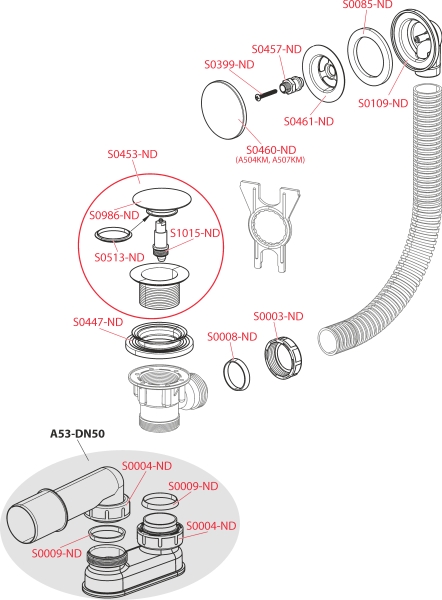 S0085-ND
S0457-ND
S0399-ND
S0109-ND
S0461-ND
S0460-ND
(A504KM, A507KM)
S0453-ND
S0986-ND
S1015-ND
S0513-ND
S0447-ND
S0003-ND
S0008-ND
A53-DN50
S0004-ND
S0009-ND
S0004-ND
S0009-ND