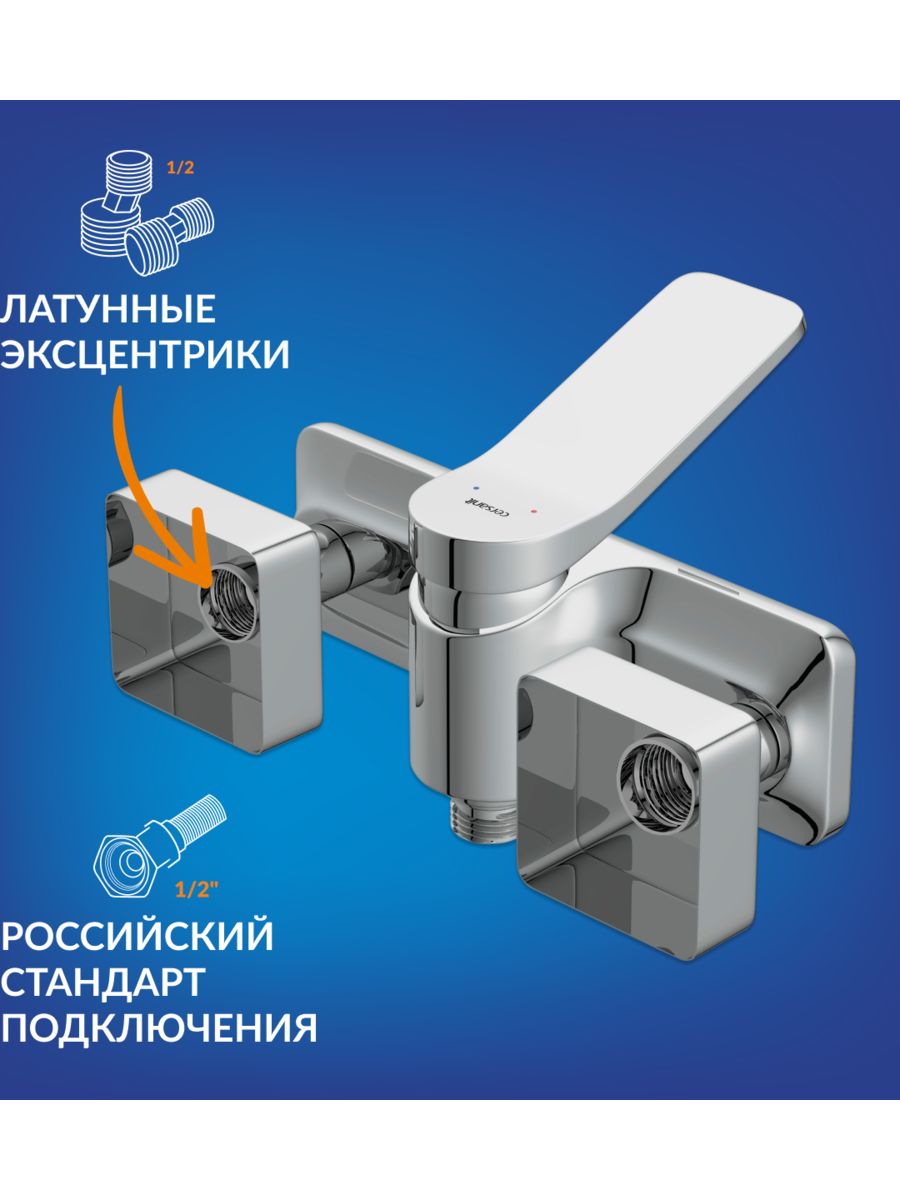 1/2

ЛАТУННЫЕ ЭКСЦЕНТРИКИ

cersanit

1/2"

РОССИЙСКИЙ СТАНДАРТ ПОДКЛЮЧЕНИЯ