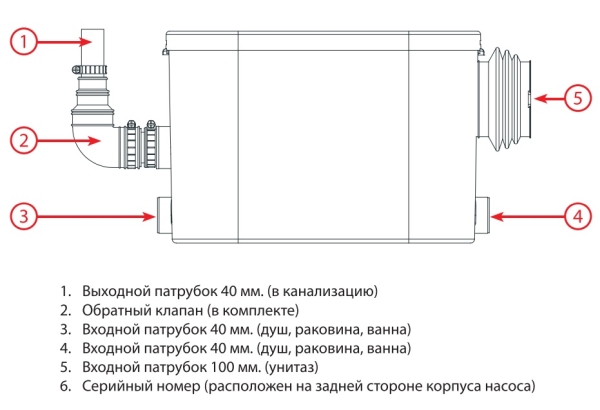 1

5

2

3

4

1. Выходной патрубок 40 мм. (в канализацию)
2. Обратный клапан (в комплекте)
3. Входной патрубок 40 мм. (душ, раковина, ванна)
4. Входной патрубок 40 мм. (душ, раковина, ванна)
5. Входной патрубок 100 мм. (унитаз)
6. Серийный номер (расположен на задней стороне корпуса насоса)