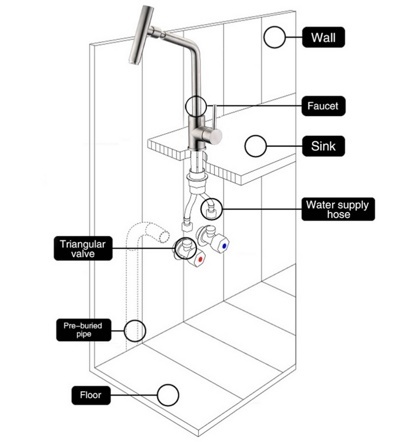 Wall

Faucet

Sink

Water supply hose

Triangular valve

Pre-buried pipe

Floor