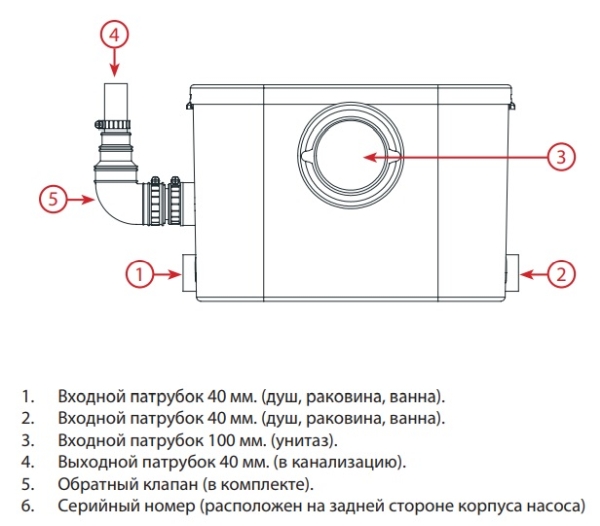 4

3

5

1

2

1. Входной патрубок 40 мм. (душ, раковина, ванна).
2. Входной патрубок 40 мм. (душ, раковина, ванна).
3. Входной патрубок 100 мм. (унитаз).
4. Выходной патрубок 40 мм. (в канализацию).
5. Обратный клапан (в комплекте).
6. Серийный номер (расположен на задней стороне корпуса насоса)