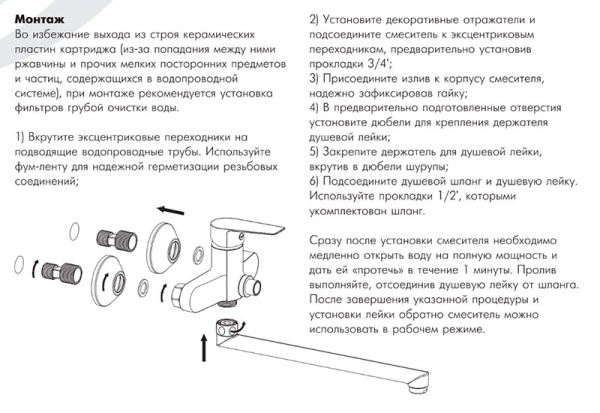 Монтаж
Во избежание выхода из строя керамических пластин картриджа (из-за попадания между ними ржавчины и прочих мелких посторонних предметов и частиц, содержащихся в водопроводной системе), при монтаже рекомендуется установка фильтров грубой очистки воды.

1) Вкрутите эксцентриковые переходники на подводящие водопроводные трубы. Используйте фум-ленту для надежной герметизации резьбовых соединений;

2) Установите декоративные отражатели и подсоедините смеситель к эксцентриковым переходникам, предварительно установив прокладки 3/4';
3) Присоедините излив к корпусу смесителя, надежно зафиксировав гайку;
4) В предварительно подготовленные отверстия установите дюбели для крепления держателя душевой лейки;
5) Закрепите держатель для душевой лейки, вкрутив в дюбели шурупы;
6) Подсоедините душевой шланг и душевую лейку. Используйте прокладки 1/2', которыми укомплектован шланг.

Сразу после установки смесителя необходимо медленно открыть воду на полную мощность и дать ей «протечь» в течение 1 минуты. Пролив выполняйте, отсоединив душевую лейку от шланга. После завершения указанной процедуры и установки лейки обратно смеситель можно использовать в рабочем режиме.