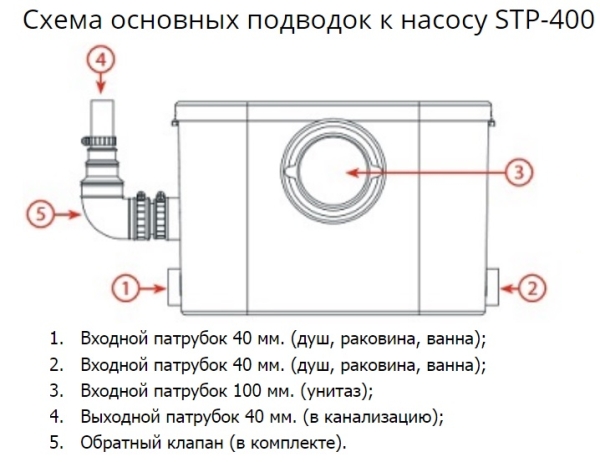 Схема основных подводок к насосу STP-400

4

3

5

1

2

1. Входной патрубок 40 мм. (душ, раковина, ванна);
2. Входной патрубок 40 мм. (душ, раковина, ванна);
3. Входной патрубок 100 мм. (унитаз);
4. Выходной патрубок 40 мм. (в канализацию);
5. Обратный клапан (в комплекте).