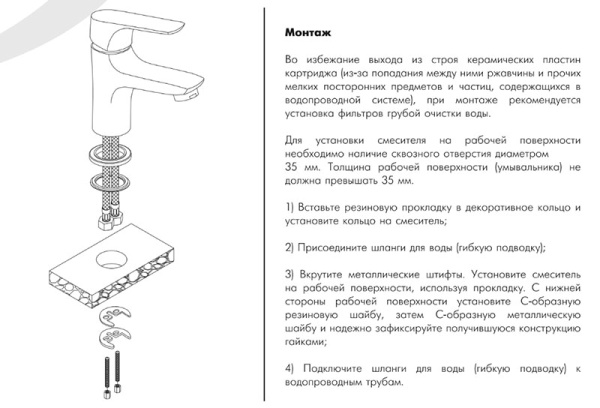 Монтаж

Во избежание выхода из строя керамических пластин картриджа (из-за попадания между ними ржавчины и прочих мелких посторонних предметов и частиц, содержащихся в водопроводной системе), при монтаже рекомендуется установка фильтров грубой очистки воды.

Для установки смесителя на рабочей поверхности необходимо наличие сквозного отверстия диаметром 35 мм. Толщина рабочей поверхности (умывальника) не должна превышать 35 мм.

1) Вставьте резиновую прокладку в декоративное кольцо и установите кольцо на смеситель;

2) Присоедините шланги для воды (гибкую подводку);

3) Вкрутите металлические штифты. Установите смеситель на рабочей поверхности, используя прокладку. С нижней стороны рабочей поверхности установите С-образную резиновую шайбу, затем С-образную металлическую шайбу и надежно зафиксируйте получившуюся конструкцию гайками;

4) Подключите шланги для воды (гибкую подводку) к водопроводным трубам.