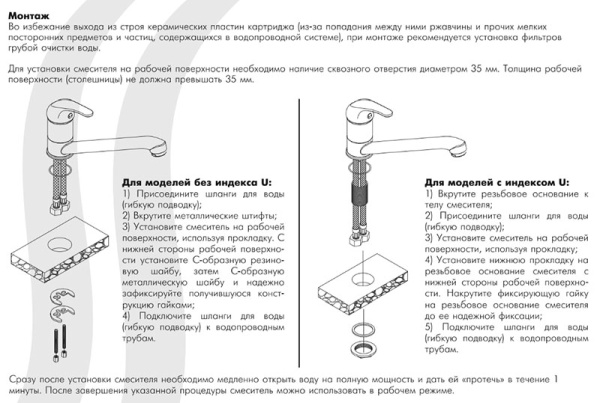 **Монтаж**
Во избежание выхода из строя керамических пластин картриджа (из-за попадания между ними ржавчины и прочих мелких посторонних предметов и частиц, содержащихся в водопроводной системе), при монтаже рекомендуется установка фильтров грубой очистки воды.

Для установки смесителя на рабочей поверхности необходимо наличие сквозного отверстия диаметром 35 мм. Толщина рабочей поверхности (столешницы) не должна превышать 35 мм.

**Для моделей без индекса U:**
1) Присоедините шланги для воды (гибкую подводку);
2) Вкрутите металлические штифты;
3) Установите смеситель на рабочей поверхности, используя прокладку. С нижней стороны рабочей поверхности установите С-образную резиновую шайбу, затем С-образную металлическую шайбу и надежно зафиксируйте получившуюся конструкцию гайками;
4) Подключите шланги для воды (гибкую подводку) к водопроводным трубам.

**Для моделей с индексом U:**
1) Вкрутите резьбовое основание к телу смесителя;
2) Присоедините шланги для воды (гибкую подводку);
3) Установите смеситель на рабочей поверхности, используя прокладку;
4) Установите нижнюю прокладку на резьбовое основание смесителя с нижней стороны рабочей поверхности. Накрутите фиксирующую гайку на резьбовое основание смесителя до ее надежной фиксации;
5) Подключите шланги для воды (гибкую подводку) к водопроводным трубам.

Сразу после установки смесителя необходимо медленно открыть воду на полную мощность и дать ей «протечь» в течение 1 минуты. После завершения указанной процедуры смеситель можно использовать в рабочем режиме.