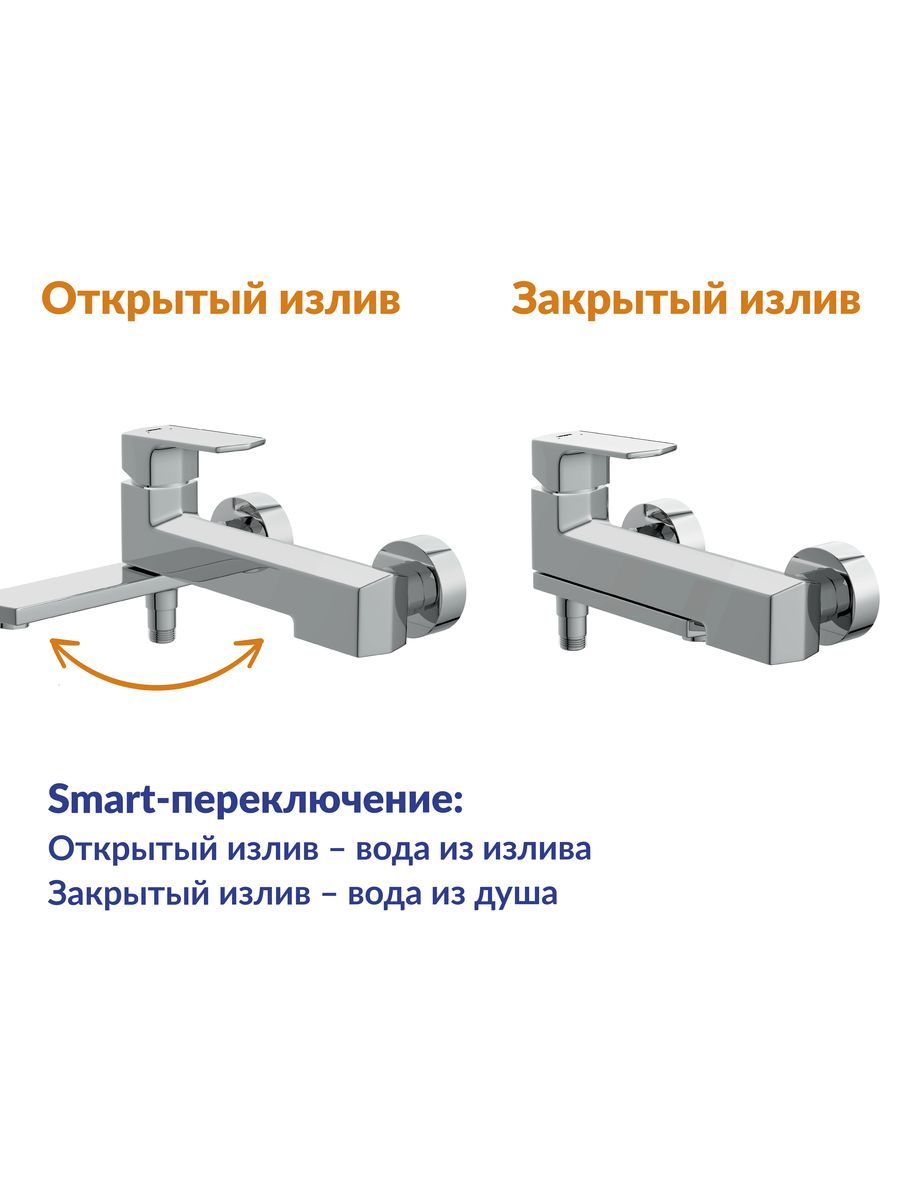 Открытый излив

Закрытый излив

Smart-переключение:
Открытый излив – вода из излива
Закрытый излив – вода из душа