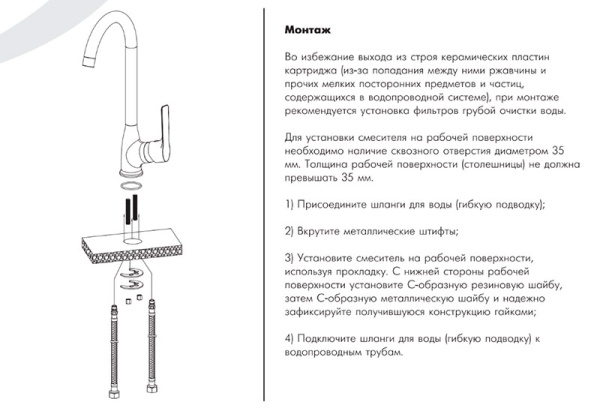 Монтаж

Во избежание выхода из строя керамических пластин картриджа (из-за попадания между ними ржавчины и прочих мелких посторонних предметов и частиц, содержащихся в водопроводной системе), при монтаже рекомендуется установка фильтров грубой очистки воды.

Для установки смесителя на рабочей поверхности необходимо наличие сквозного отверстия диаметром 35 мм. Толщина рабочей поверхности (столешницы) не должна превышать 35 мм.

1) Присоедините шланги для воды (гибкую подводку);

2) Вкрутите металлические штифты;

3) Установите смеситель на рабочей поверхности, используя прокладку. С нижней стороны рабочей поверхности установите С-образную резиновую шайбу, затем С-образную металлическую шайбу и надежно зафиксируйте получившуюся конструкцию гайками;

4) Подключите шланги для воды (гибкую подводку) к водопроводным трубам.