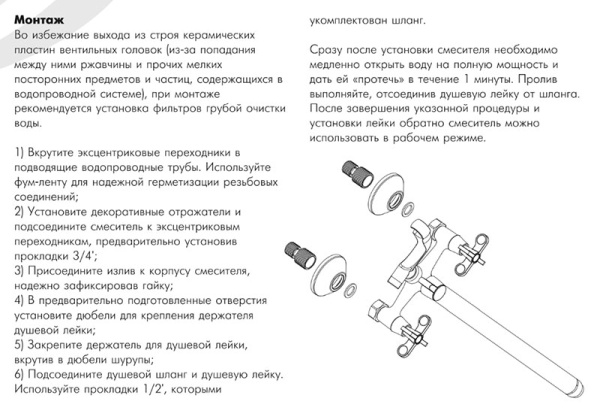 **Монтаж**
Во избежание выхода из строя керамических пластин вентильных головок (из-за попадания между ними ржавчины и прочих мелких посторонних предметов и частиц, содержащихся в водопроводной системе), при монтаже рекомендуется установка фильтров грубой очистки воды.

1) Вкрутите эксцентриковые переходники в подводящие водопроводные трубы. Используйте фум-ленту для надежной герметизации резьбовых соединений;
2) Установите декоративные отражатели и подсоедините смеситель к эксцентриковым переходникам, предварительно установив прокладки 3/4';
3) Присоедините излив к корпусу смесителя, надежно зафиксировав гайку;
4) В предварительно подготовленные отверстия установите дюбели для крепления держателя душевой лейки;
5) Закрепите держатель для душевой лейки, вкрутив в дюбели шурупы;
6) Подсоедините душевой шланг и душевую лейку. Используйте прокладки 1/2', которыми укомплектован шланг.

Сразу после установки смесителя необходимо медленно открыть воду на полную мощность и дать ей «протечь» в течение 1 минуты. Пролив выполняйте, отсоединив душевую лейку от шланга. После завершения указанной процедуры и установки лейки обратно смеситель можно использовать в рабочем режиме.