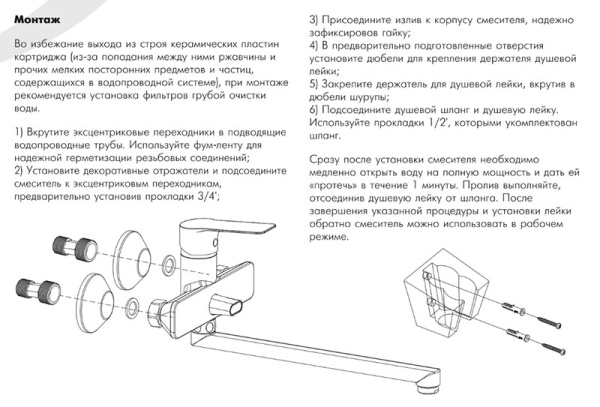 Монтаж

Во избежание выхода из строя керамических пластин картриджа (из-за попадания между ними ржавчины и прочих мелких посторонних предметов и частиц, содержащихся в водопроводной системе), при монтаже рекомендуется установка фильтров грубой очистки воды.

1) Вкрутите эксцентриковые переходники в подводящие водопроводные трубы. Используйте фум-ленту для надежной герметизации резьбовых соединений;
2) Установите декоративные отражатели и подсоедините смеситель к эксцентриковым переходникам, предварительно установив прокладки 3/4';

3) Присоедините излив к корпусу смесителя, надежно зафиксировав гайку;
4) В предварительно подготовленные отверстия установите дюбели для крепления держателя душевой лейки;
5) Закрепите держатель для душевой лейки, вкрутив в дюбели шурупы;
6) Подсоедините душевой шланг и душевую лейку. Используйте прокладки 1/2', которыми укомплектован шланг.

Сразу после установки смесителя необходимо медленно открыть воду на полную мощность и дать ей «протечь» в течение 1 минуты. Пролив выполняйте, отсоединив душевую лейку от шланга. После завершения указанной процедуры и установки лейки обратно смеситель можно использовать в рабочем режиме.